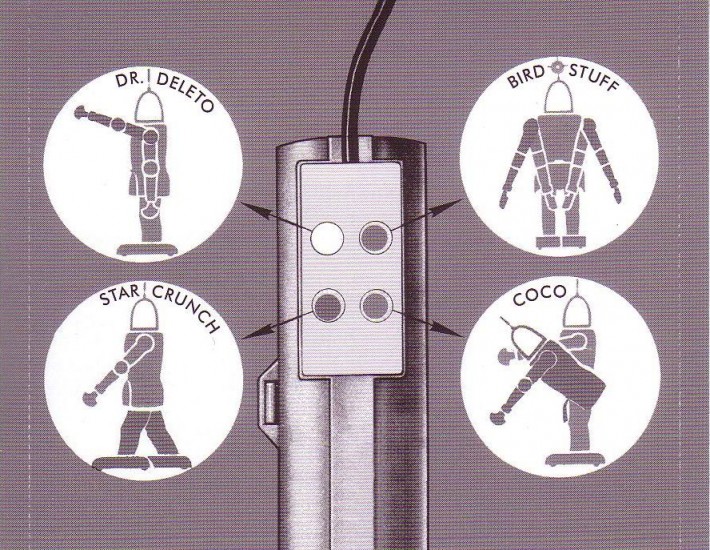 DR. DELETO

BIRD STUFF

STAR CRUNCH

COCO